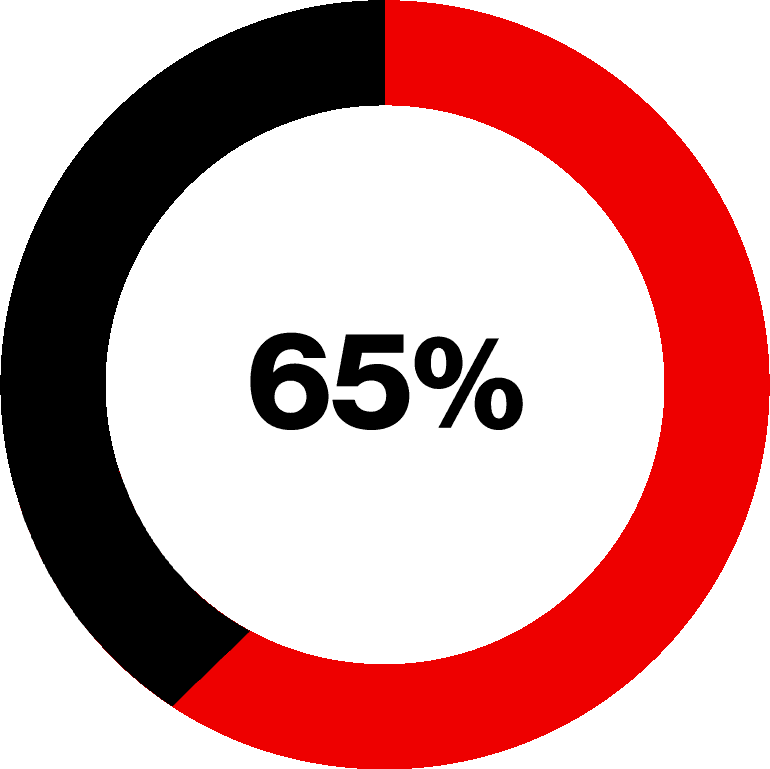 65%