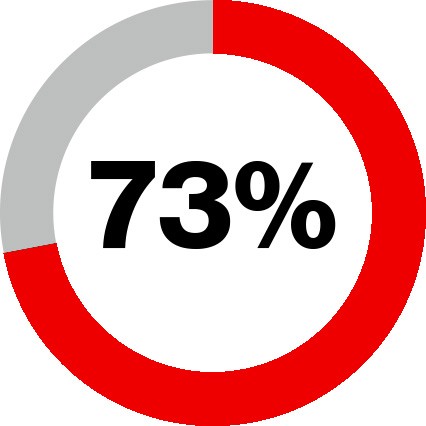 73%