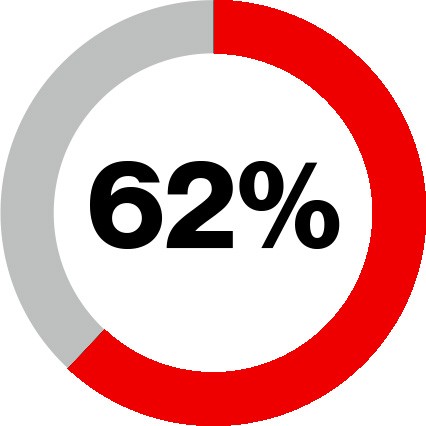 62%