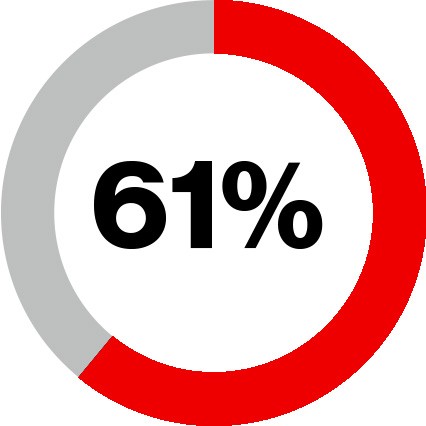 61%