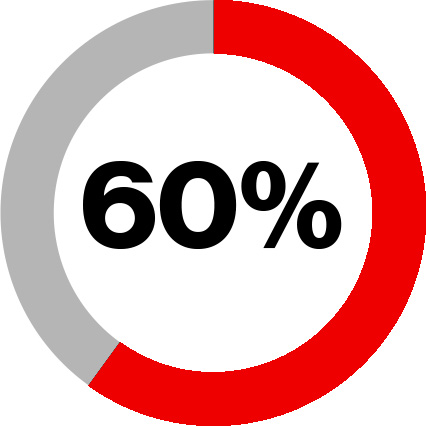 60%