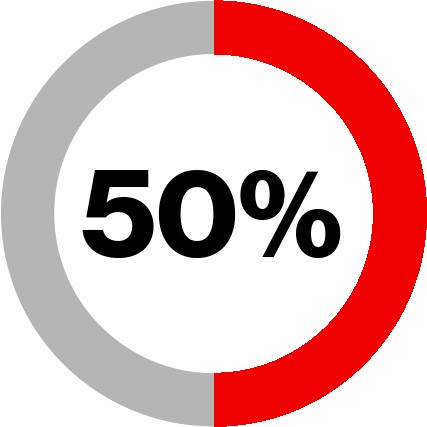 50%