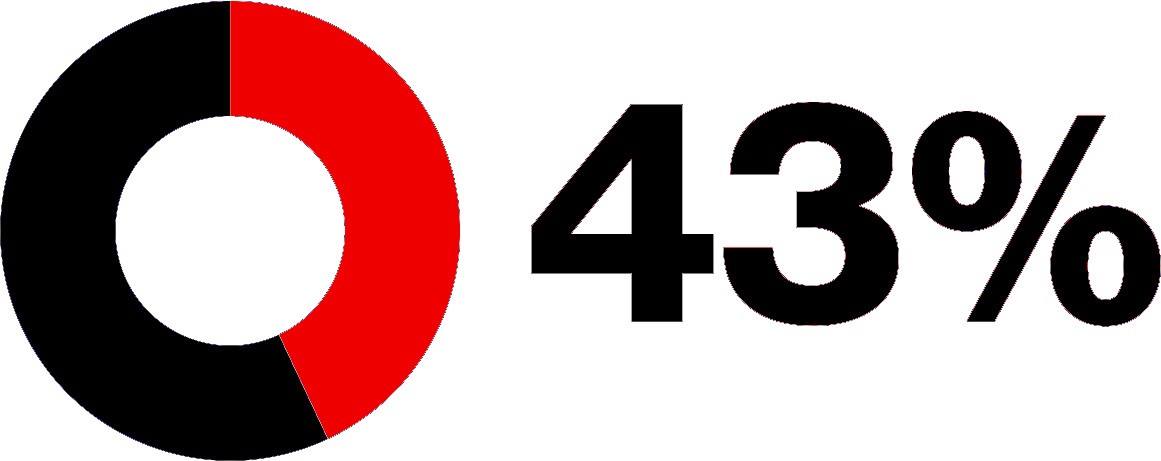 43%