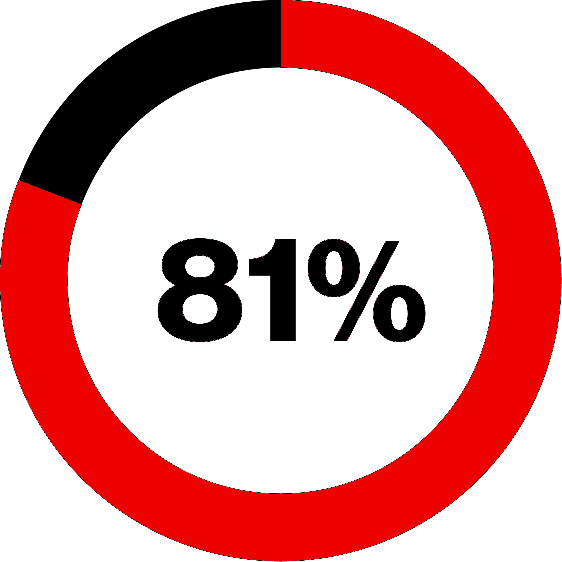 81%