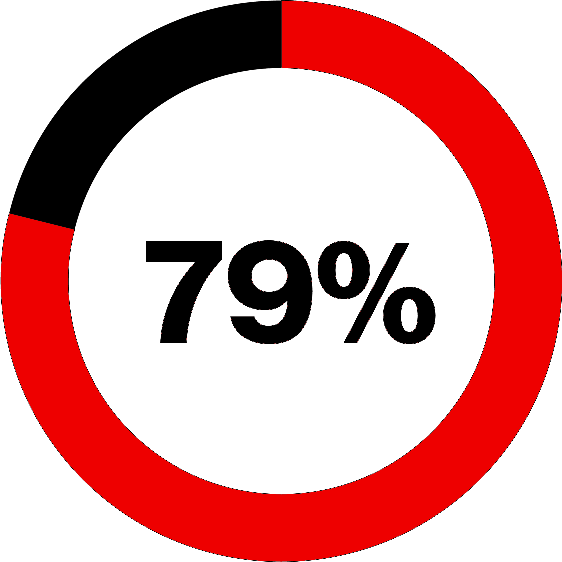 79%