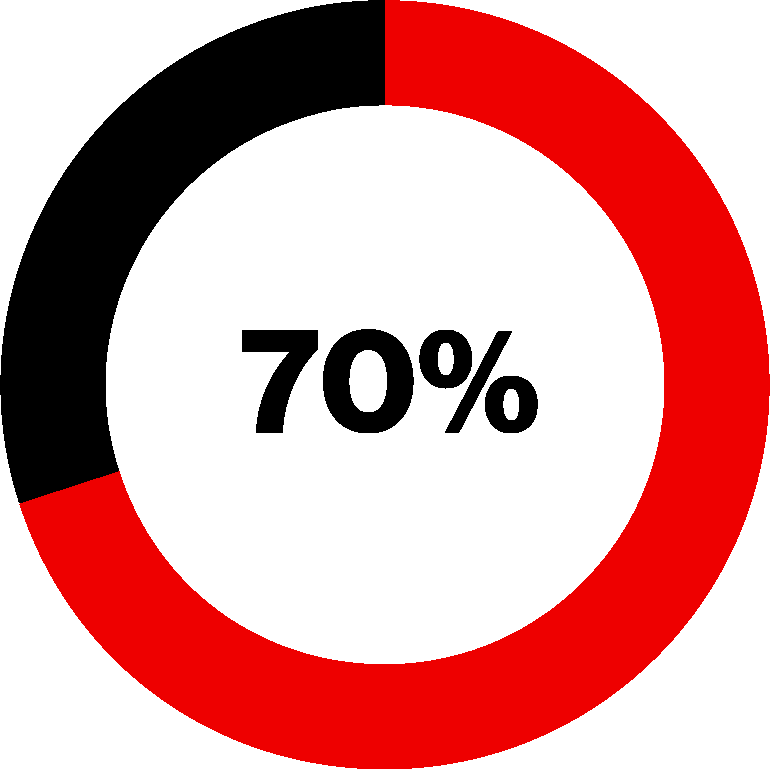 70%