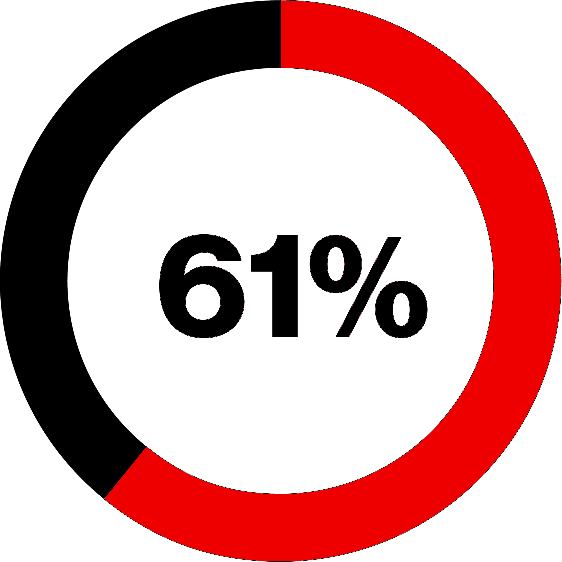 61%