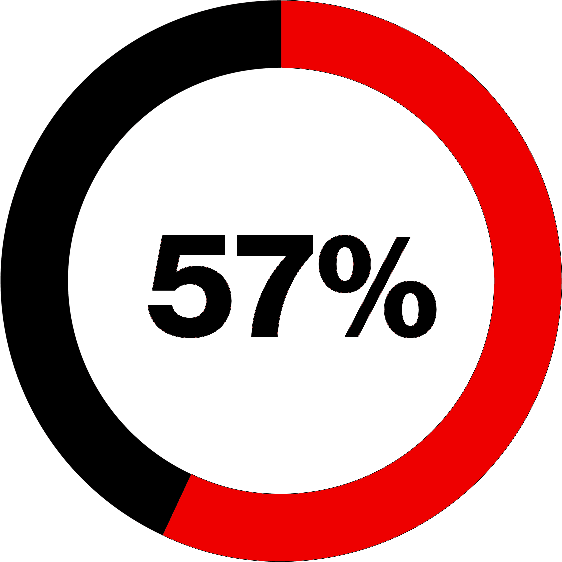 57%