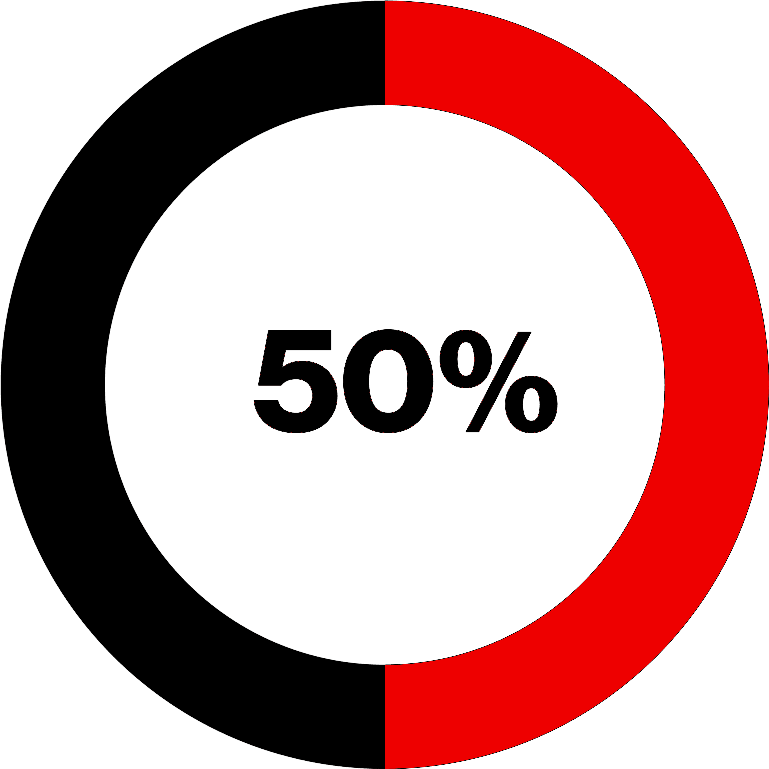 50%