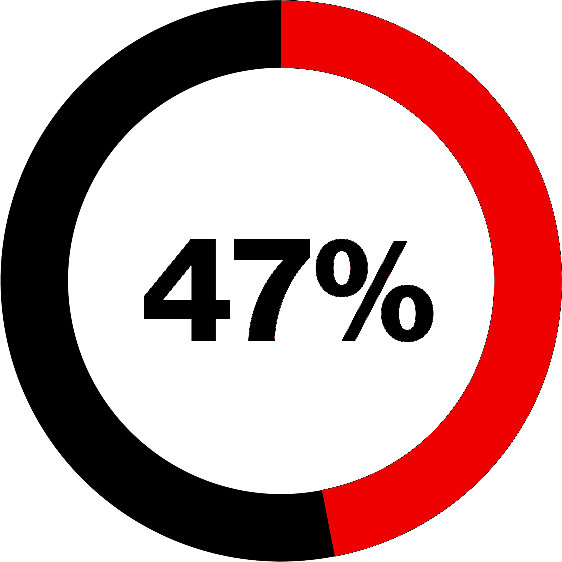 47%