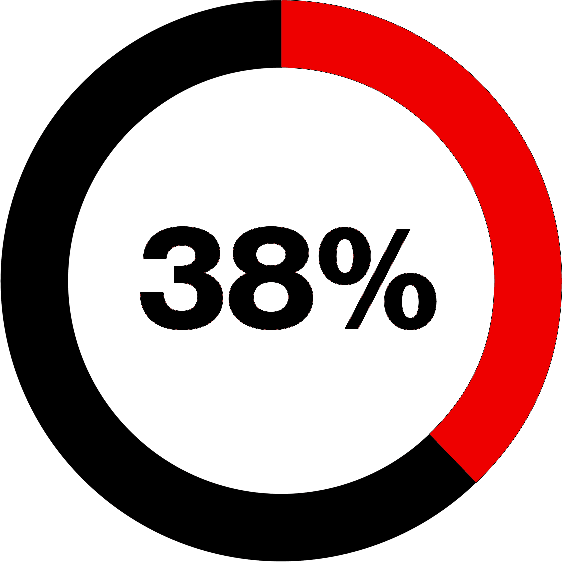 38%