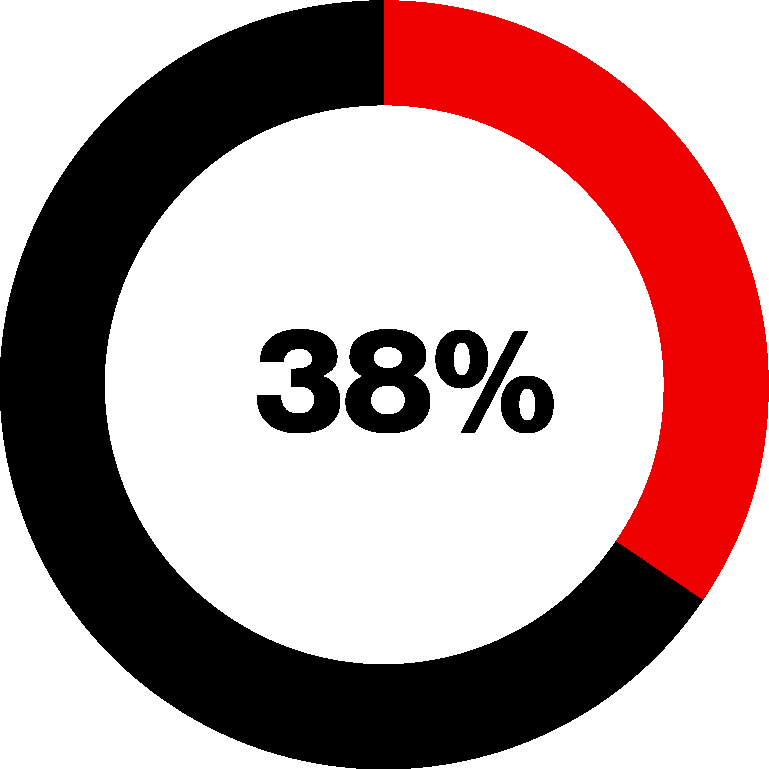 38%