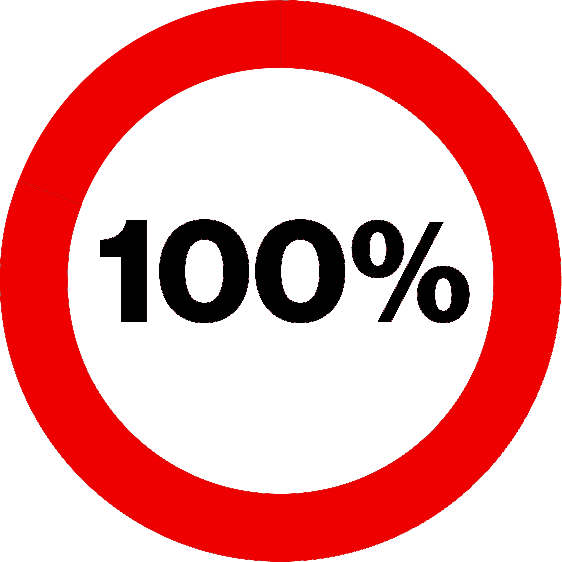 100%