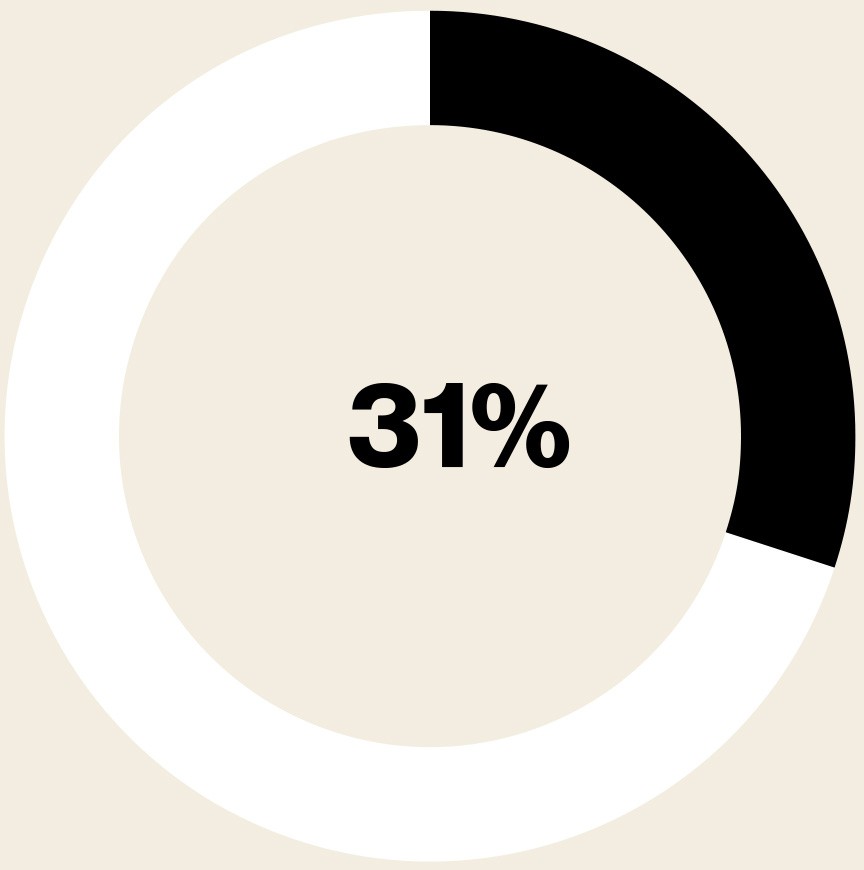 31%